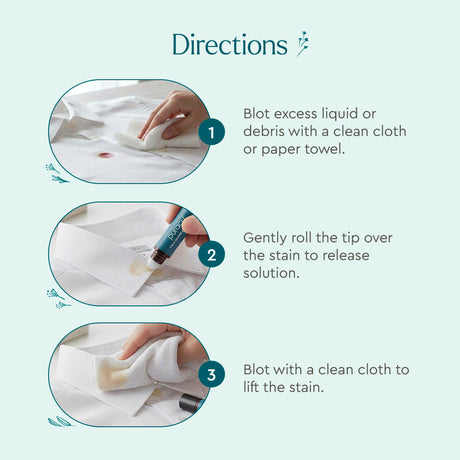 Directions

1
Blot excess liquid or debris with a clean cloth or paper towel.

puracy
2
Gently roll the tip over the stain to release solution.

3
Blot with a clean cloth to lift the stain.