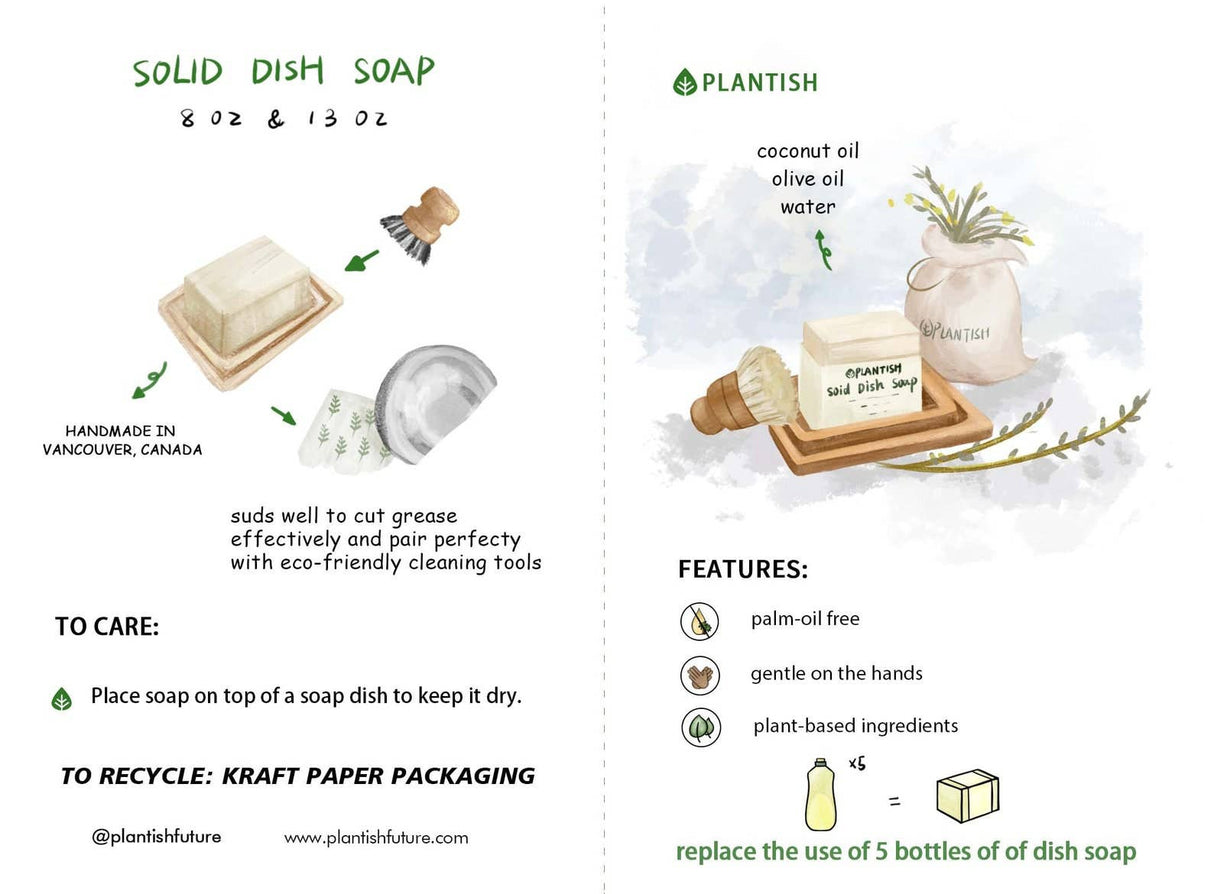 SOLID DISH SOAP
8 OZ & 13 OZ

HANDMADE IN VANCOUVER, CANADA

suds well to cut grease effectively and pair perfecty with eco-friendly cleaning tools

TO CARE:

Place soap on top of a soap dish to keep it dry.

TO RECYCLE: KRAFT PAPER PACKAGING

@plantishfuture www.plantishfuture.com

PLANTISH

coconut oil
olive oil
water

PLANTISH

PLANTISH
Solid Dish Soap

FEATURES:

palm-oil free

gentle on the hands

plant-based ingredients

x5

=

replace the use of 5 bottles of of dish soap