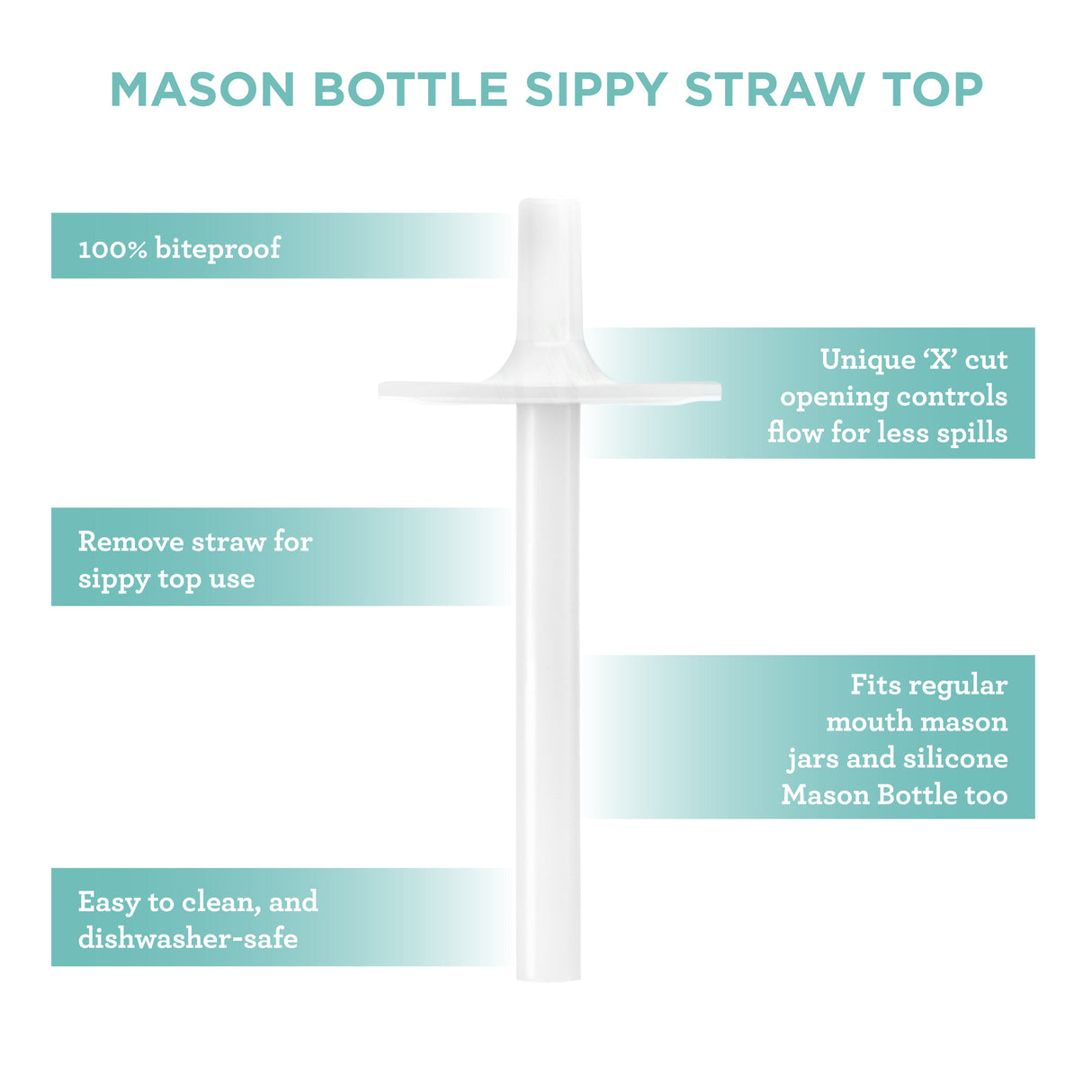 MASON BOTTLE SIPPY STRAW TOP

100% biteproof

Unique ‘X’ cut opening controls flow for less spills

Remove straw for sippy top use

Fits regular mouth mason jars and silicone Mason Bottle too

Easy to clean, and dishwasher-safe