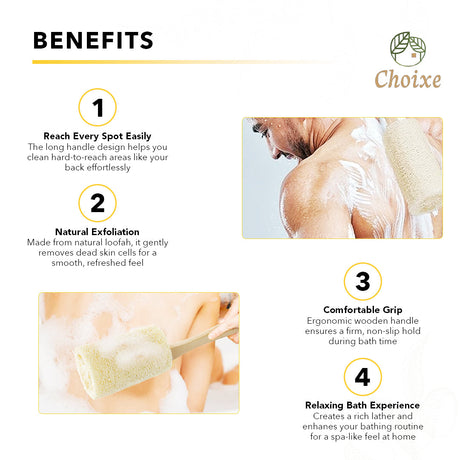 BENEFITS

Choixe

1

Reach Every Spot Easily
The long handle design helps you clean hard-to-reach areas like your back effortlessly

2

Natural Exfoliation
Made from natural loofah, it gently removes dead skin cells for a smooth, refreshed feel

3

Comfortable Grip
Ergonomic wooden handle ensures a firm, non-slip hold during bath time

4

Relaxing Bath Experience
Creates a rich lather and enhanes your bathing routine for a spa-like feel at home