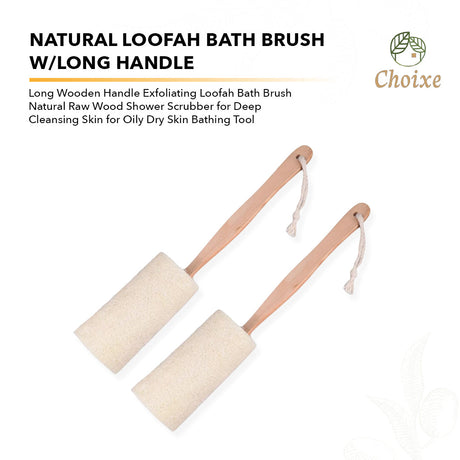 NATURAL LOOFAH BATH BRUSH W/LONG HANDLE

Choixe

Long Wooden Handle Exfoliating Loofah Bath Brush Natural Raw Wood Shower Scrubber for Deep Cleansing Skin for Oily Dry Skin Bathing Tool