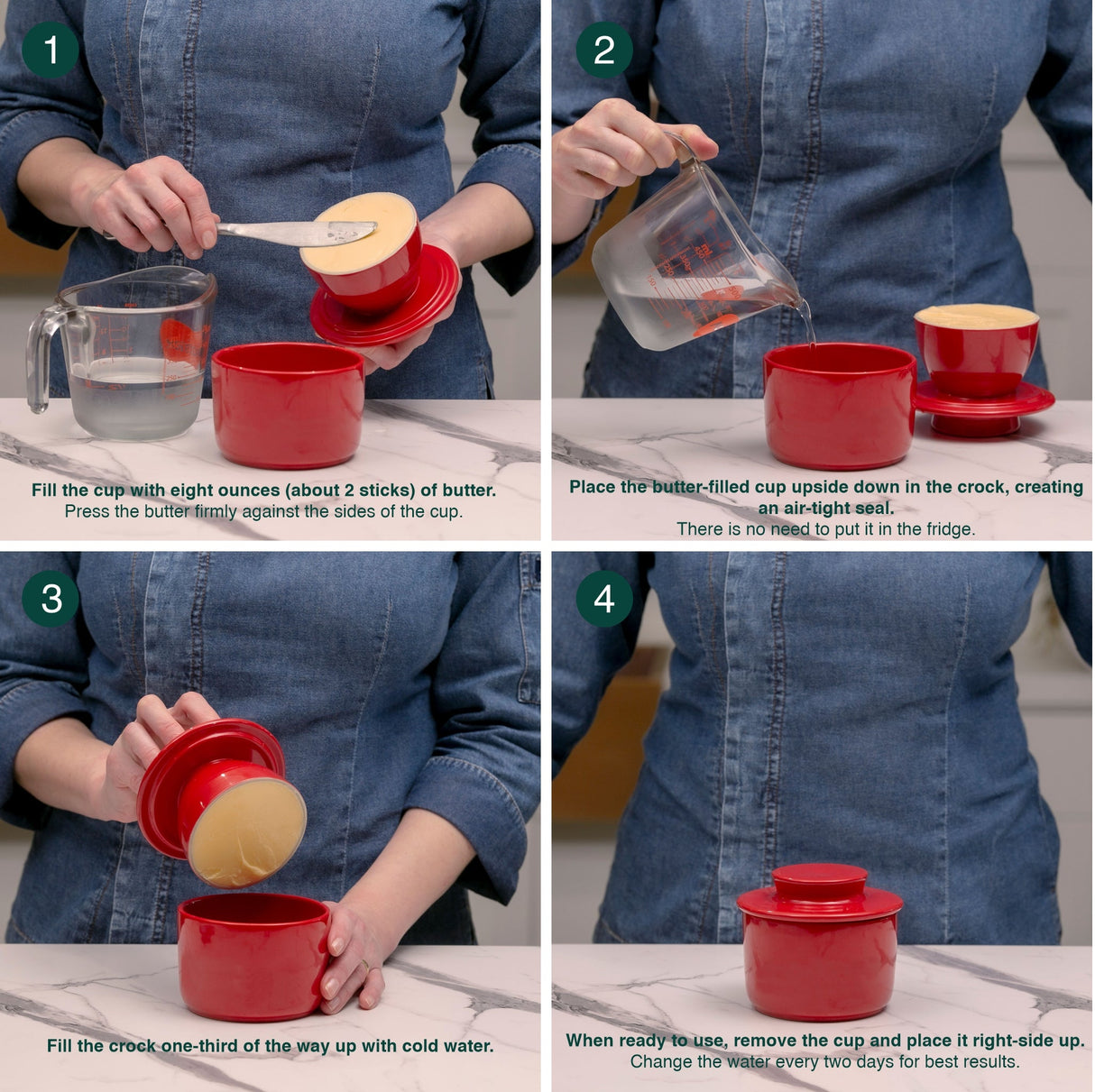 1

Fill the cup with eight ounces (about 2 sticks) of butter.
Press the butter firmly against the sides of the cup.

2

Place the butter-filled cup upside down in the crock, creating an air-tight seal.
There is no need to put it in the fridge.

3

Fill the crock one-third of the way up with cold water.

4

When ready to use, remove the cup and place it right-side up.
Change the water every two days for best results.