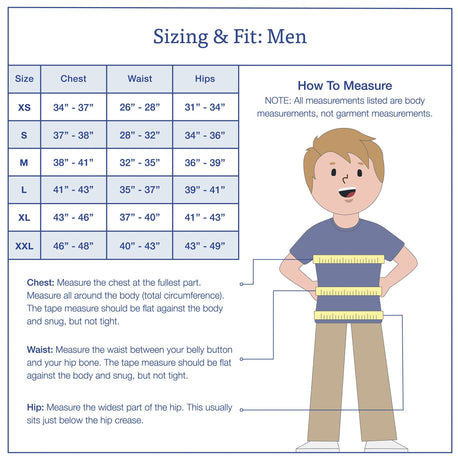 Sizing & Fit: Men

| Size | Chest | Waist | Hips |
|---|---|---|---|
| XS | 34" - 37" | 26" - 28" | 31" - 34" |
| S | 37" - 38" | 28" - 32" | 34" - 36" |
| M | 38" - 41" | 32" - 35" | 36" - 39" |
| L | 41" - 43" | 35" - 37" | 39" - 41" |
| XL | 43" - 46" | 37" - 40" | 41" - 43" |
| XXL | 46" - 48" | 40" - 43" | 43" - 49" |

How To Measure
NOTE: All measurements listed are body measurements, not garment measurements.

Chest: Measure the chest at the fullest part. Measure all around the body (total circumference). The tape measure should be flat against the body and snug, but not tight.

Waist: Measure the waist between your belly button and your hip bone. The tape measure should be flat against the body and snug, but not tight.

Hip: Measure the widest part of the hip. This usually sits just below the hip crease.