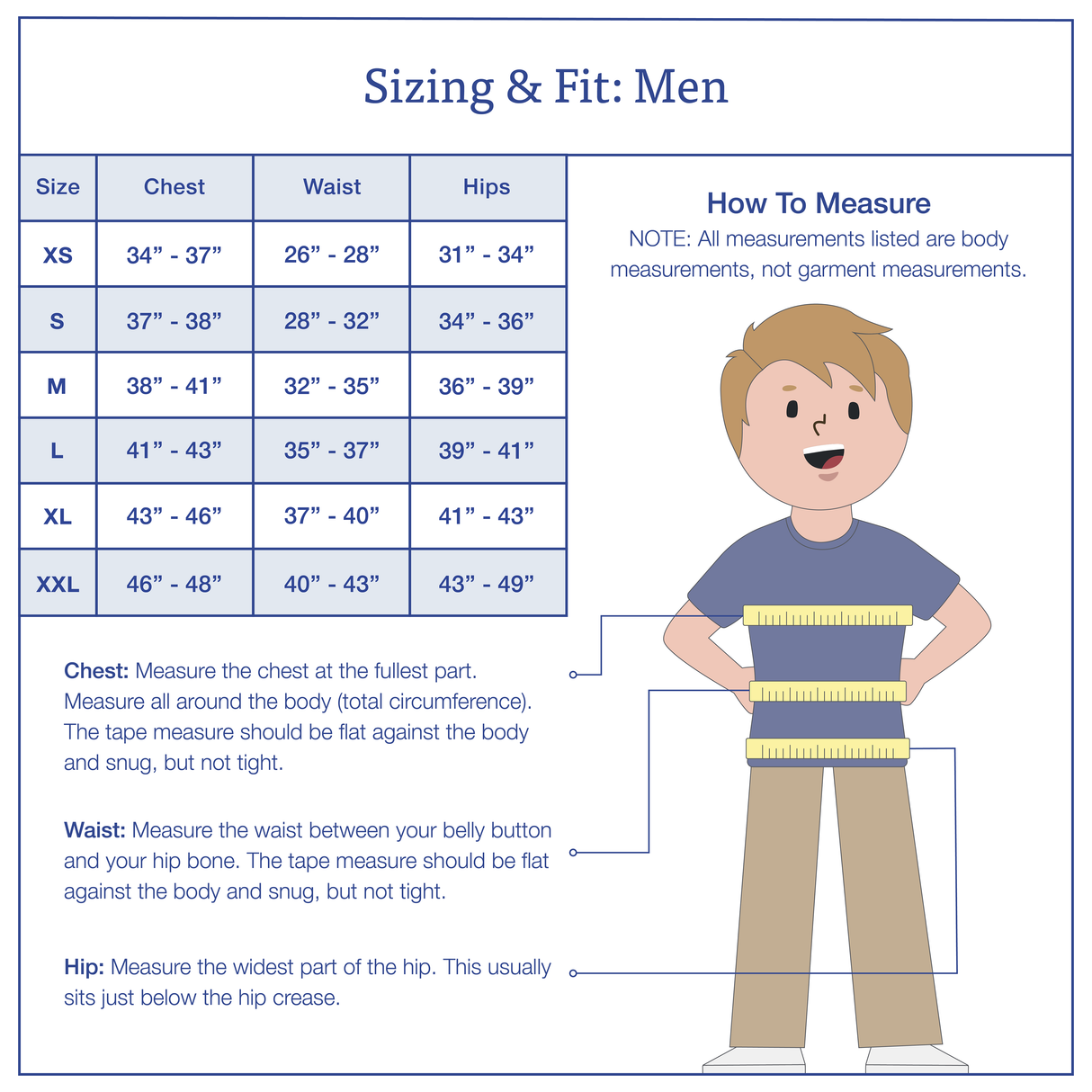 Sizing & Fit: Men

| Size | Chest | Waist | Hips |
|---|---|---|---|
| XS | 34” - 37” | 26” - 28” | 31” - 34” |
| S | 37” - 38” | 28” - 32” | 34” - 36” |
| M | 38” - 41” | 32” - 35” | 36” - 39” |
| L | 41” - 43” | 35” - 37” | 39” - 41” |
| XL | 43” - 46” | 37” - 40” | 41” - 43” |
| XXL | 46” - 48” | 40” - 43” | 43” - 49” |

How To Measure
NOTE: All measurements listed are body measurements, not garment measurements.

Chest: Measure the chest at the fullest part. Measure all around the body (total circumference). The tape measure should be flat against the body and snug, but not tight.

Waist: Measure the waist between your belly button and your hip bone. The tape measure should be flat against the body and snug, but not tight.

Hip: Measure the widest part of the hip. This usually sits just below the hip crease.