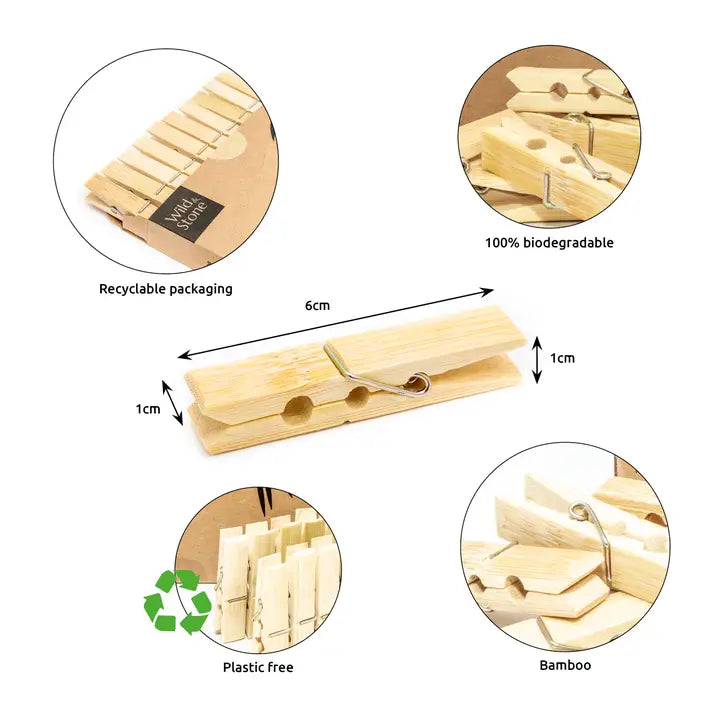 Wild & Stone

Recyclable packaging

100% biodegradable

6cm

1cm

1cm

Plastic free

Bamboo