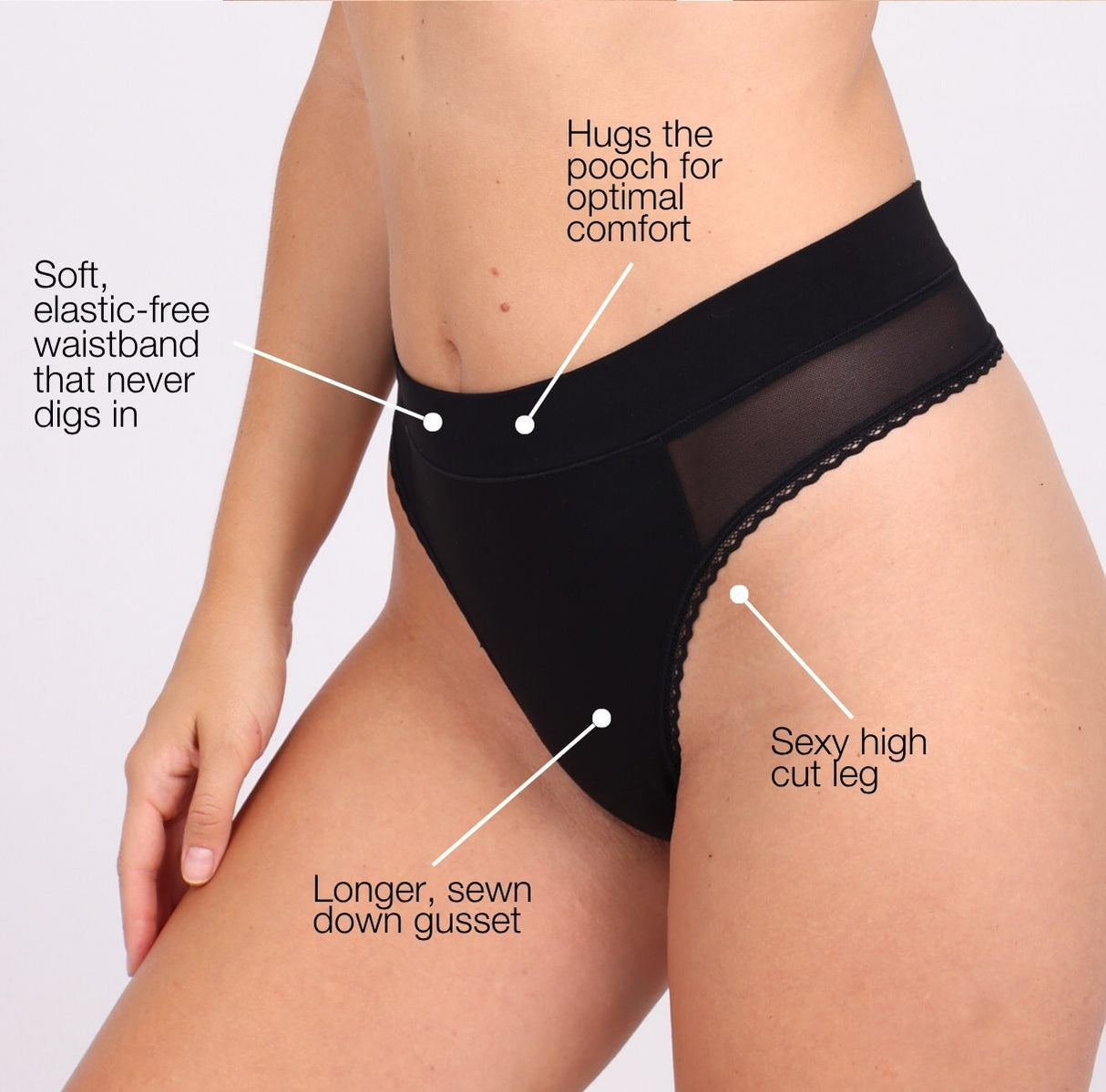 Hugs the pooch for optimal comfort

Soft, elastic-free waistband that never digs in

Sexy high cut leg

Longer, sewn down gusset