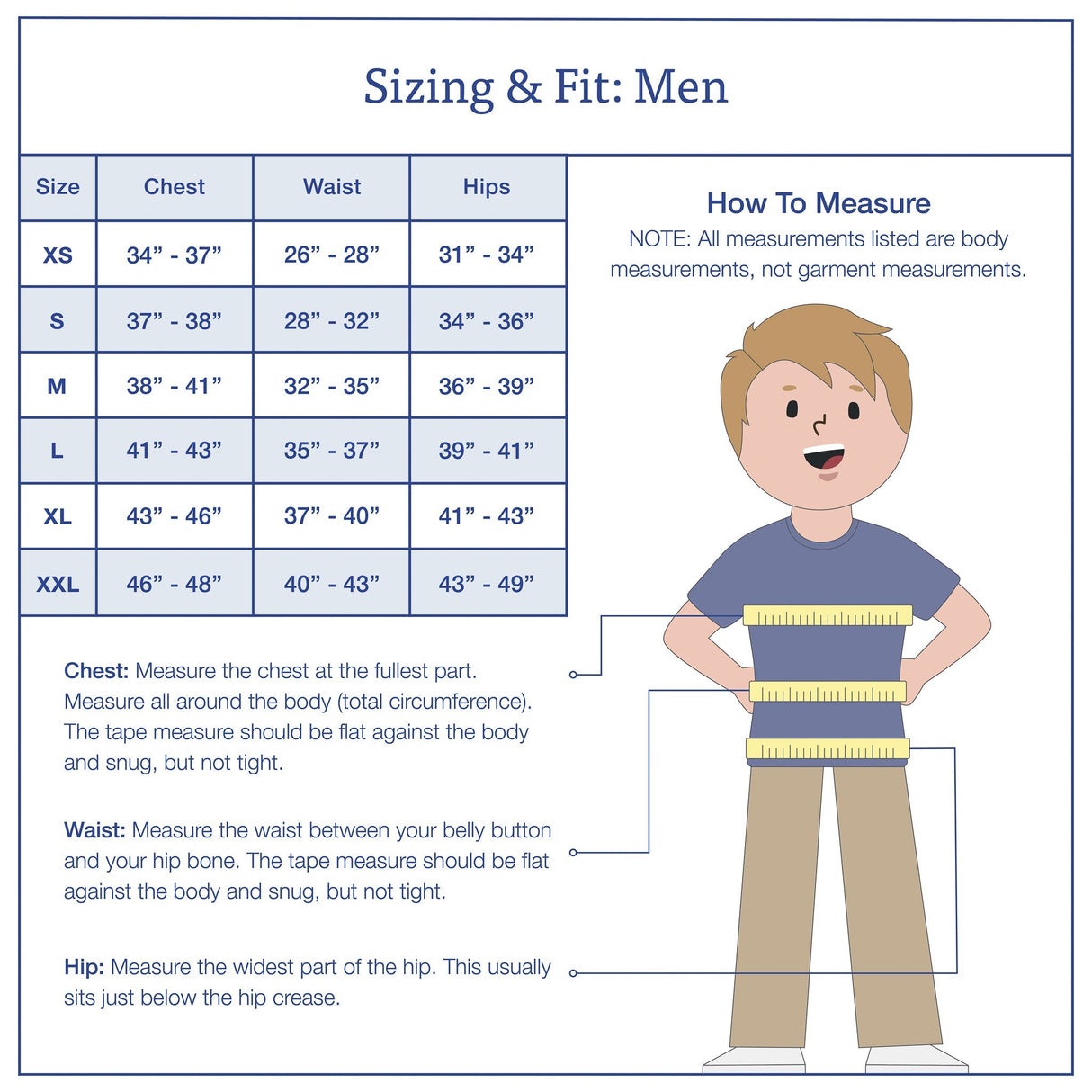 Sizing & Fit: Men

| Size | Chest | Waist | Hips |
|---|---|---|---|
| XS | 34” - 37” | 26” - 28” | 31” - 34” |
| S | 37” - 38” | 28” - 32” | 34” - 36” |
| M | 38” - 41” | 32” - 35” | 36” - 39” |
| L | 41” - 43” | 35” - 37” | 39” - 41” |
| XL | 43” - 46” | 37” - 40” | 41” - 43” |
| XXL | 46” - 48” | 40” - 43” | 43” - 49” |

How To Measure

NOTE: All measurements listed are body measurements, not garment measurements.

Chest: Measure the chest at the fullest part. Measure all around the body (total circumference). The tape measure should be flat against the body and snug, but not tight.

Waist: Measure the waist between your belly button and your hip bone. The tape measure should be flat against the body and snug, but not tight.

Hip: Measure the widest part of the hip. This usually sits just below the hip crease.